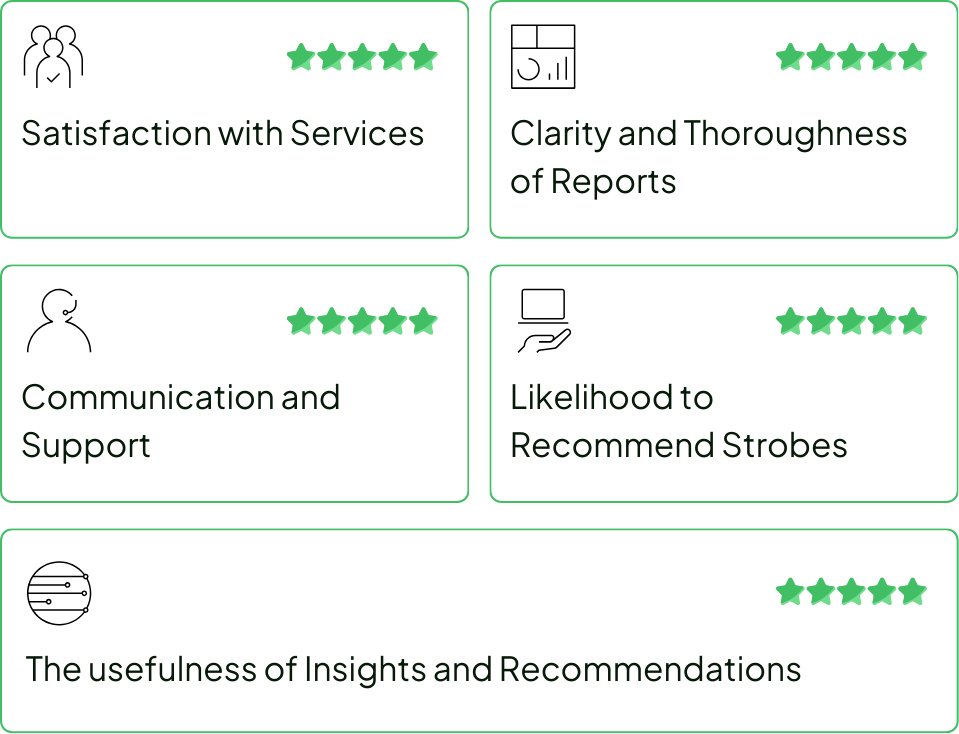 Satisfaction with Services

Clarity and Thoroughness of Reports

Communication and Support

Likelihood to Recommend Strobes

The usefulness of Insights and Recommendations