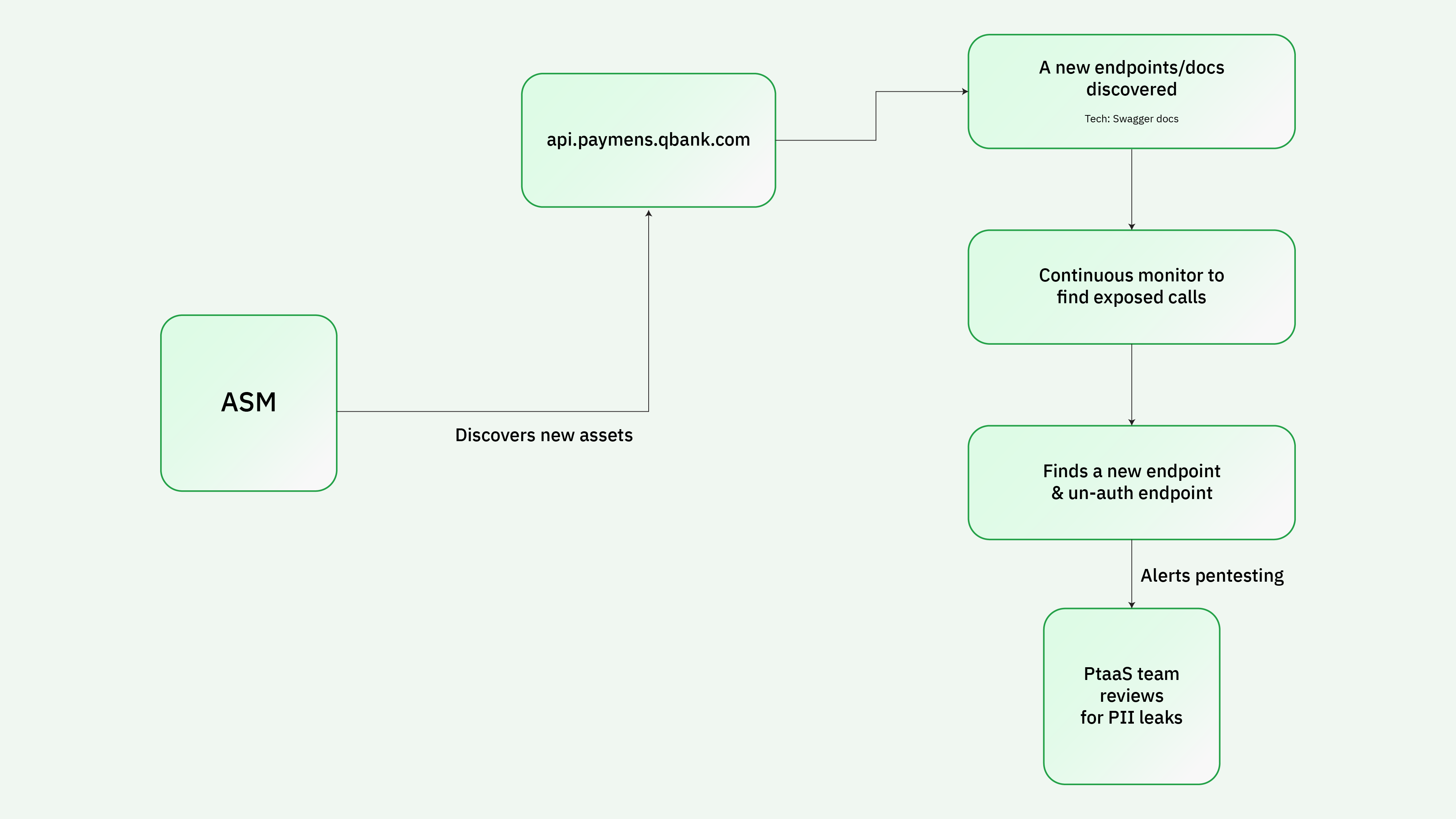 ASM

Discovers new assets

api.paymens.qbank.com

A new endpoints/docs discovered

Tech: Swagger docs

Continuous monitor to find exposed calls

Finds a new endpoint & un-auth endpoint

Alerts pentesting

PtaaS team reviews for PII leaks